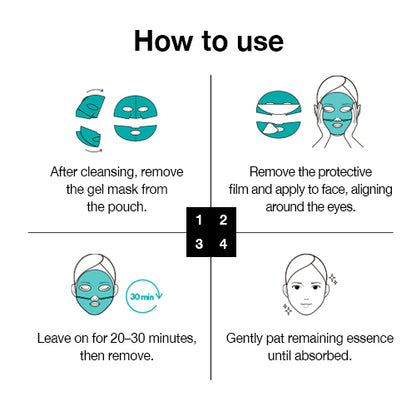 How to use

After cleansing, remove the gel mask from the pouch.

Remove the protective film and apply to face, aligning around the eyes.

1 2
3 4

30 min

Leave on for 20–30 minutes, then remove.

Gently pat remaining essence until absorbed.