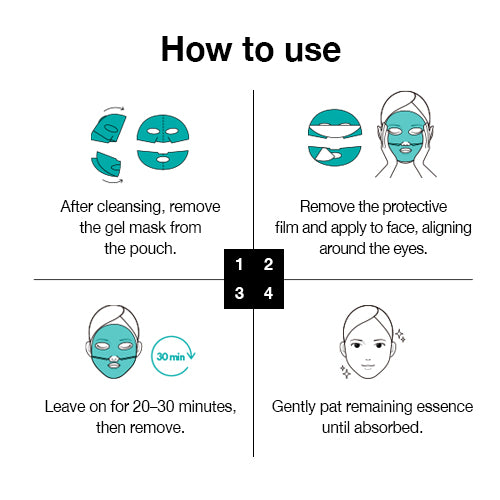 How to use

After cleansing, remove the gel mask from the pouch.

Remove the protective film and apply to face, aligning around the eyes.

1 2
3 4

30 min

Leave on for 20–30 minutes, then remove.

Gently pat remaining essence until absorbed.